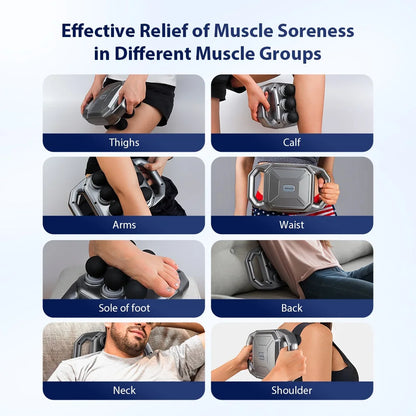 Effective Relief of Muscle Soreness in Different Muscle Groups

Thighs

Calf

Arms

Waist

Sole of foot

Back

Neck

Shoulder