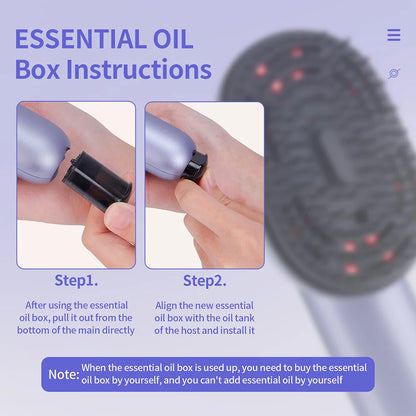 ESSENTIAL OIL
Box Instructions

Step1.

After using the essential oil box, pull it out from the bottom of the main directly

Step2.

Align the new essential oil box with the oil tank of the host and install it

Note: When the essential oil box is used up, you need to buy the essential oil box by yourself, and you can't add essential oil by yourself