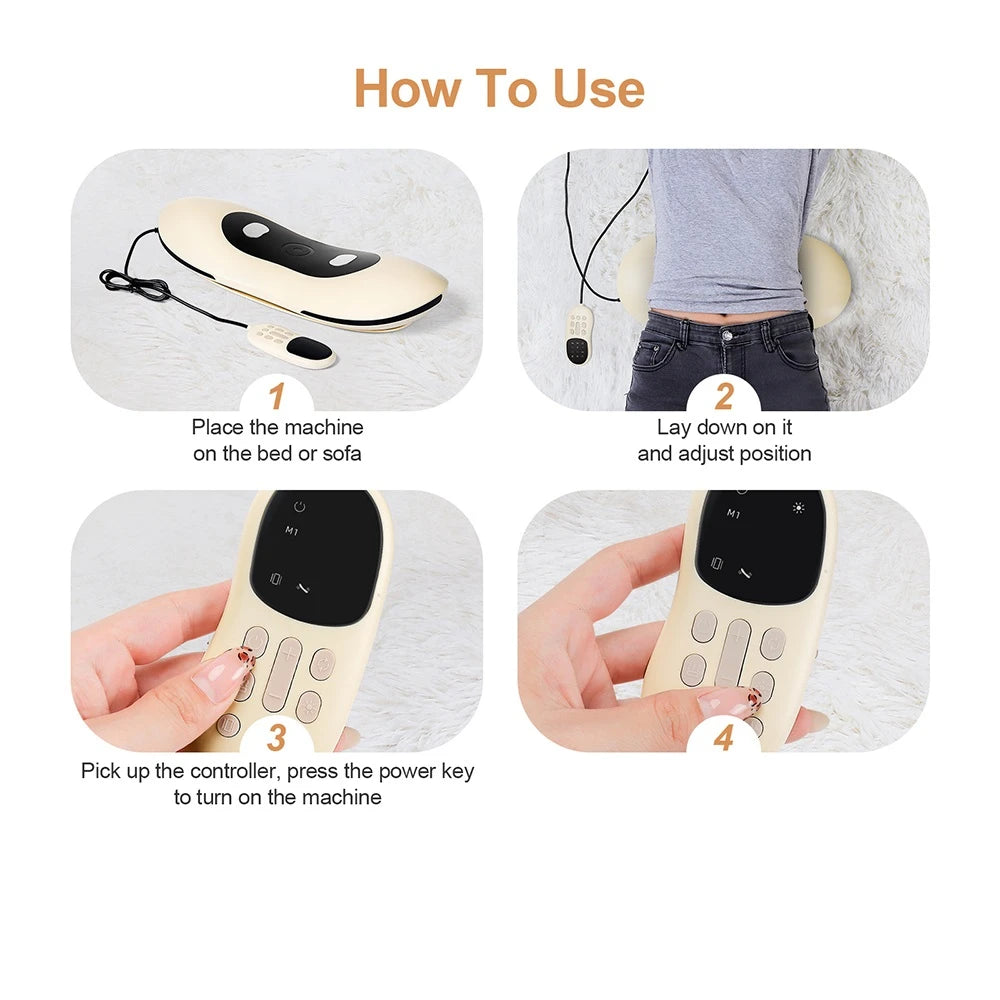 How To Use

1
Place the machine on the bed or sofa

2
Lay down on it and adjust position

M1

3
Pick up the controller, press the power key to turn on the machine

M1

4