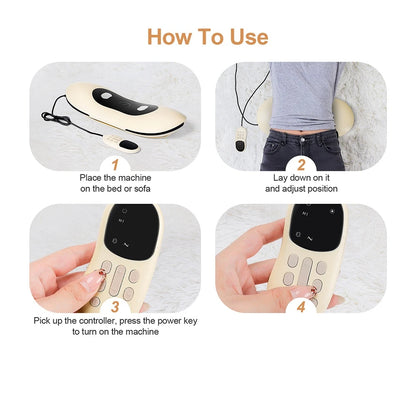 How To Use

1
Place the machine on the bed or sofa

2
Lay down on it and adjust position

3
Pick up the controller, press the power key to turn on the machine

4